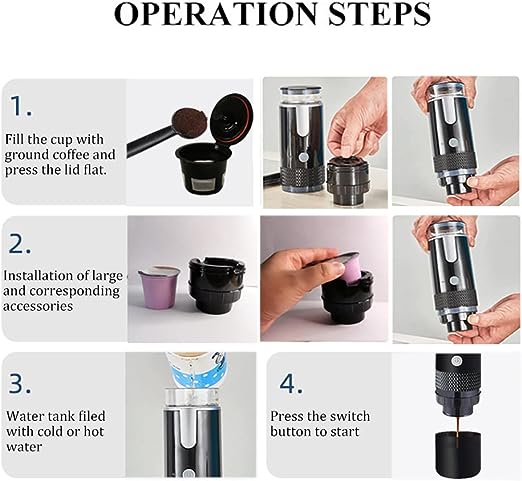 OPERATION STEPS

1.

Fill the cup with ground coffee and press the lid flat.

2.

Installation of large and corresponding accessories

3.

Water tank filed with cold or hot water

4.

Press the switch button to start